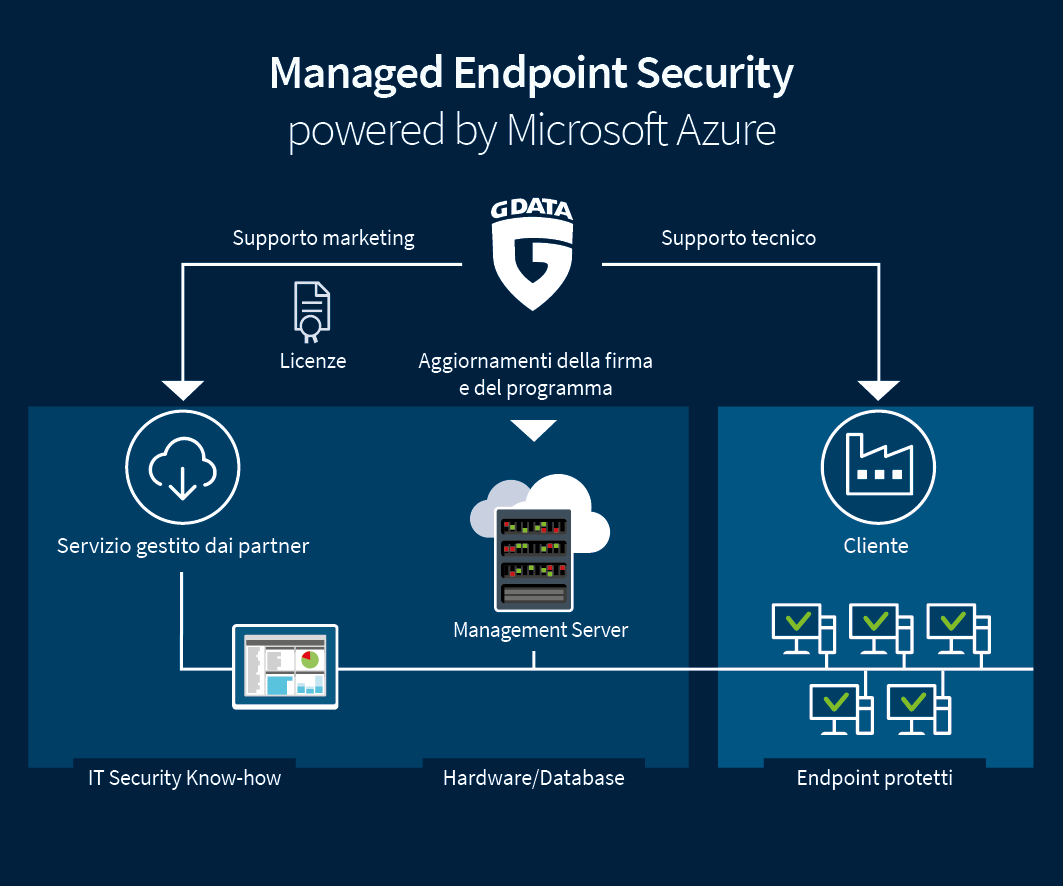 Managed Endpoint Security
powered by Microsoft Azure

G DATA

Supporto marketing

Supporto tecnico

Licenze

Aggiornamenti della firma e del programma

Servizio gestito dai partner

Management Server

Cliente

IT Security Know-how

Hardware/Database

Endpoint protetti